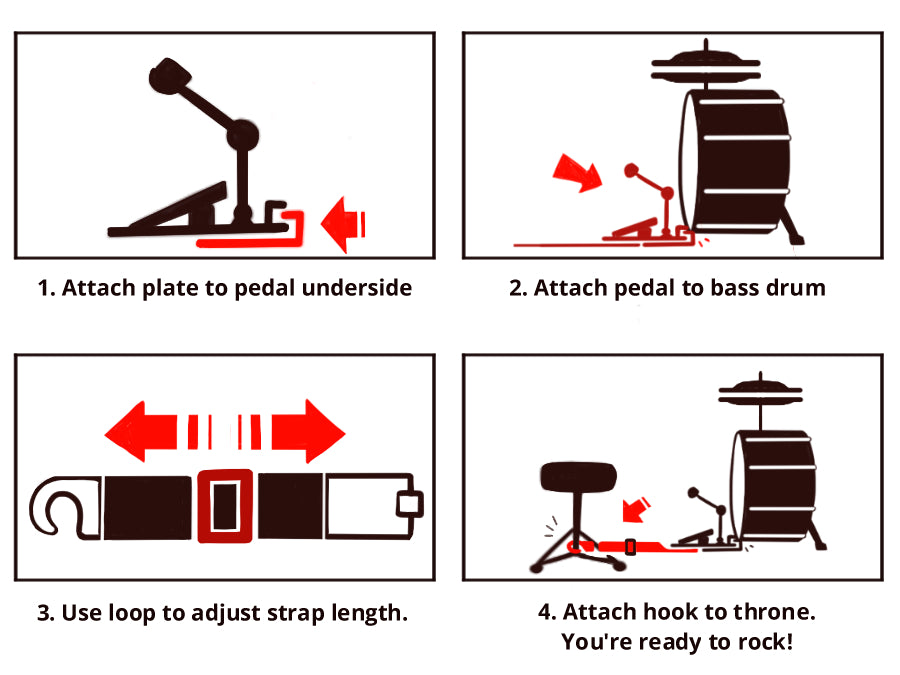 1. Attach plate to pedal underside

2. Attach pedal to bass drum

3. Use loop to adjust strap length.

4. Attach hook to throne.
You're ready to rock!